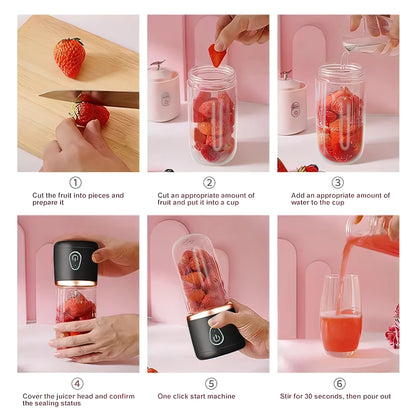 ①
Cut the fruit into pieces and prepare it

②
Cut an appropriate amount of fruit and put it into a cup

③
Add an appropriate amount of water to the cup

④
Cover the juicer head and confirm the sealing status

⑤
One click start machine

⑥
Stir for 30 seconds, then pour out